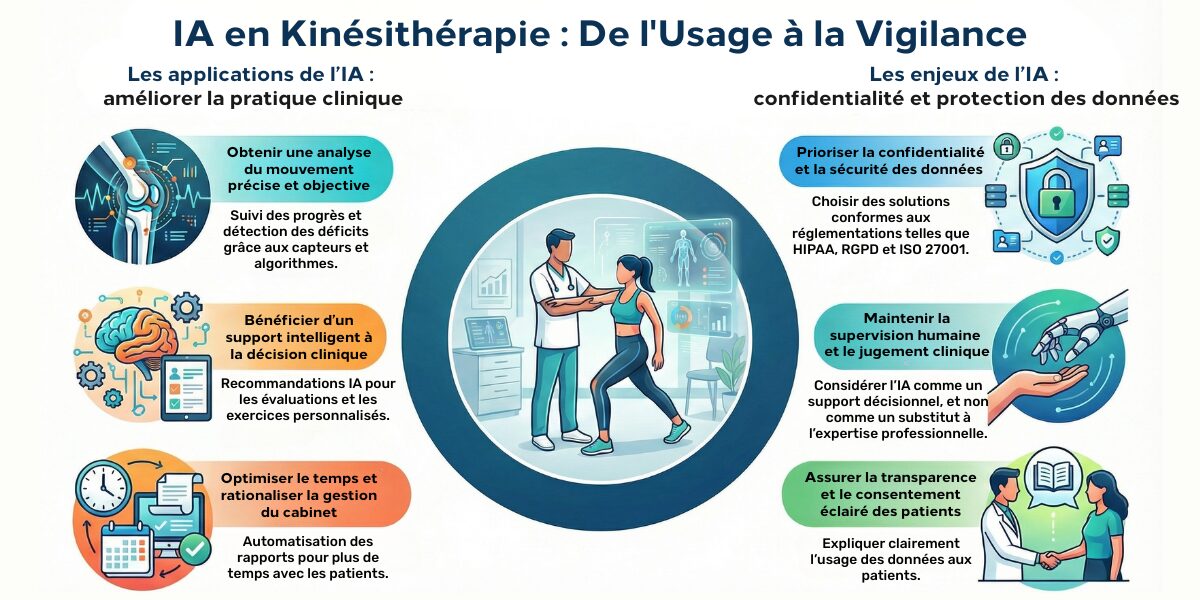 IA en Kinésithérapie : De l'Usage à la Vigilance

Les applications de l'IA :
améliorer la pratique clinique

Obtenir une analyse du mouvement précise et objective

Suivi des progrès et détection des déficits grâce aux capteurs et algorithmes.

Bénéficier d'un support intelligent à la décision clinique

Recommandations IA pour les évaluations et les exercices personnalisés.

Optimiser le temps et rationaliser la gestion du cabinet

Automatisation des rapports pour plus de temps avec les patients.

Les enjeux de l'IA :
confidentialité et protection des données

Prioriser la confidentialité et la sécurité des données

Choisir des solutions conformes aux réglementations telles que HIPAA, RGPD et ISO 27001.

Maintenir la supervision humaine et le jugement clinique

Considérer l'IA comme un support décisionnel, et non comme un substitut à l'expertise professionnelle.

Assurer la transparence et le consentement éclairé des patients

Expliquer clairement l'usage des données aux patients.